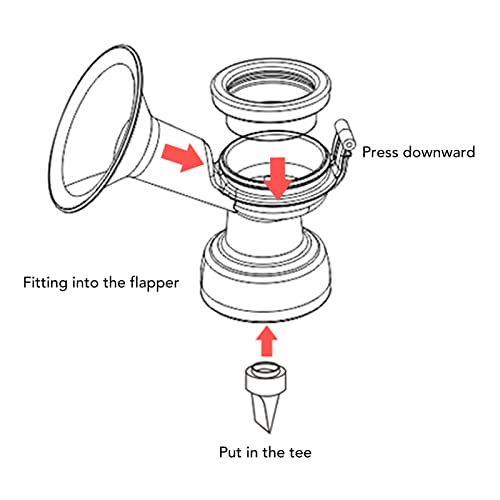 Press downward

Fitting into the flapper

Put in the tee