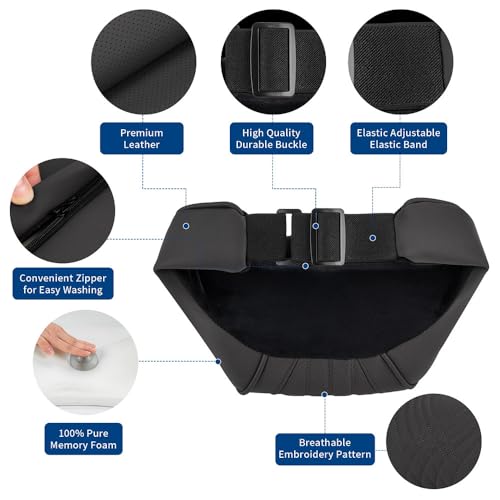 Premium Leather

High Quality Durable Buckle

Elastic Adjustable Elastic Band

Convenient Zipper for Easy Washing

100% Pure Memory Foam

Breathable Embroidery Pattern