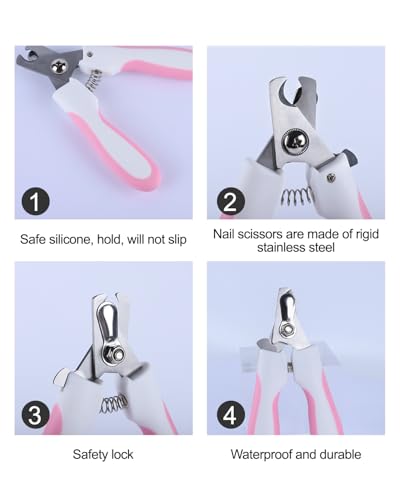 1

Safe silicone, hold, will not slip

2

Nail scissors are made of rigid stainless steel

3

Safety lock

4

Waterproof and durable