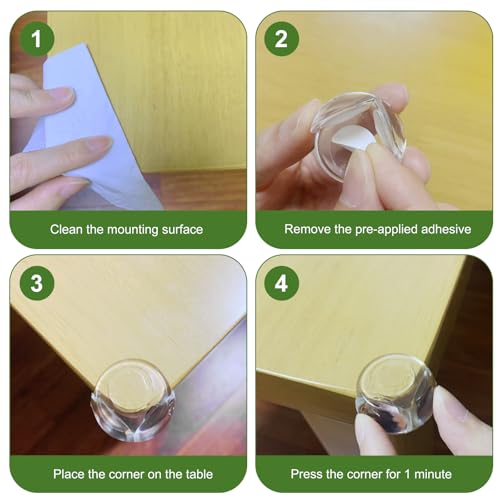 1

Clean the mounting surface

2

Remove the pre-applied adhesive

3

Place the corner on the table

4

Press the corner for 1 minute