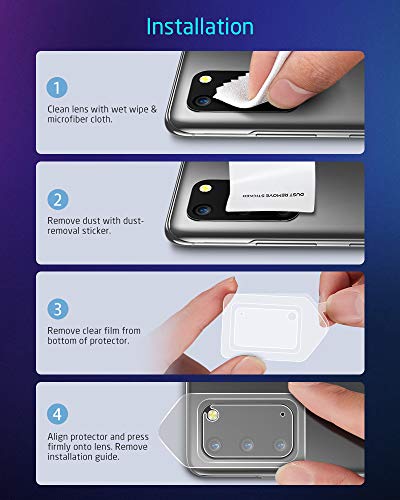 Installation

1
Clean lens with wet wipe & microfiber cloth.

2
Remove dust with dust-removal sticker.

DUST REMOVE STICKER

3
Remove clear film from bottom of protector.

4
Align protector and press firmly onto lens. Remove installation guide.