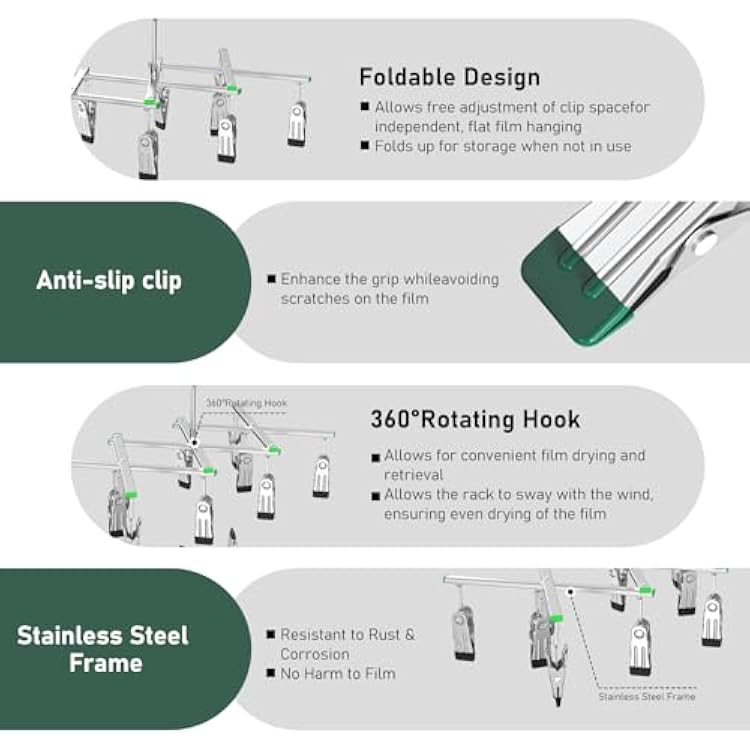 Foldable Design

■ Allows free adjustment of clip spacefor independent, flat film hanging
■ Folds up for storage when not in use

Anti-slip clip

■ Enhance the grip whileavoiding scratches on the film

360°Rotating Hook

360°Rotating Hook

■ Allows for convenient film drying and retrieval
■ Allows the rack to sway with the wind, ensuring even drying of the film

Stainless Steel Frame

■ Resistant to Rust & Corrosion
■ No Harm to Film

Stainless Steel Frame