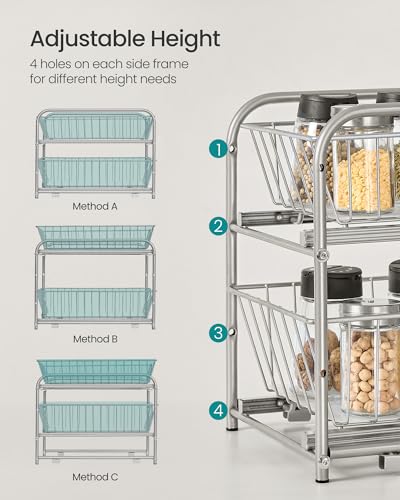 Adjustable Height

4 holes on each side frame for different height needs

Method A

Method B

Method C

1

2

3

4