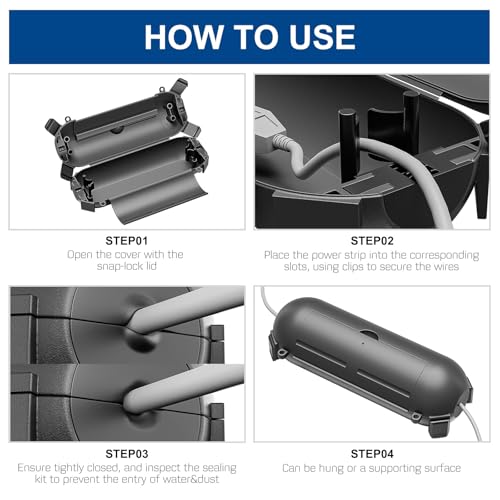 HOW TO USE

STEP01
Open the cover with the snap-lock lid

STEP02
Place the power strip into the corresponding slots, using clips to secure the wires

STEP03
Ensure tightly closed, and inspect the sealing kit to prevent the entry of water&dust

STEP04
Can be hung or a supporting surface