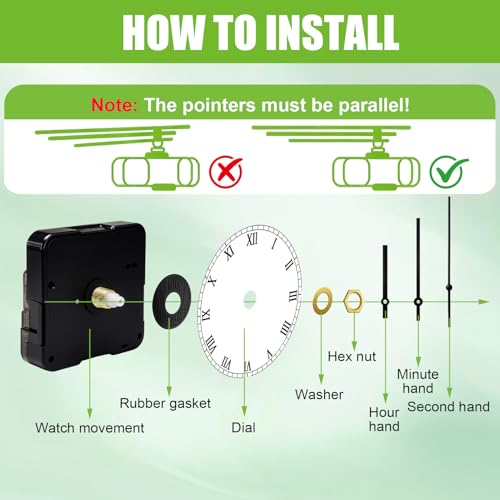 HOW TO INSTALL

Note: The pointers must be parallel!

XII
I
II
III
IIII
V
VI
VII
VIII
IX
X
XI

Watch movement
Rubber gasket
Dial
Washer
Hex nut
Hour hand
Minute hand
Second hand