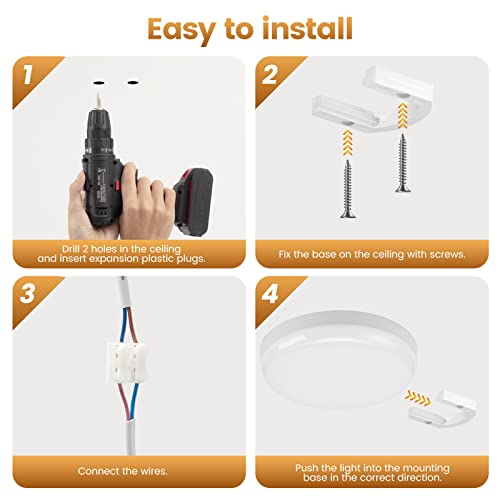 Easy to install

1

Drill 2 holes in the ceiling and insert expansion plastic plugs.

2

Fix the base on the ceiling with screws.

3

Connect the wires.

4

Push the light into the mounting base in the correct direction.