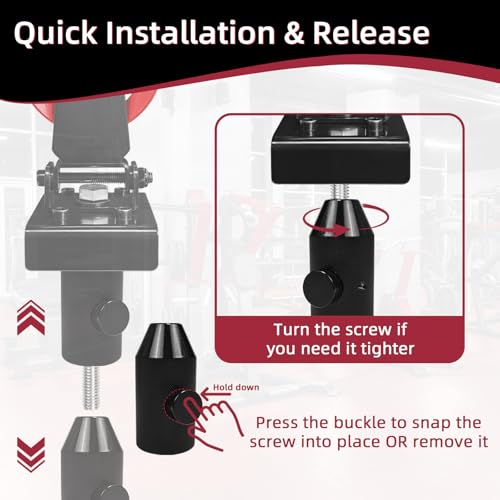 Quick Installation & Release

Turn the screw if you need it tighter

Hold down

Press the buckle to snap the screw into place OR remove it