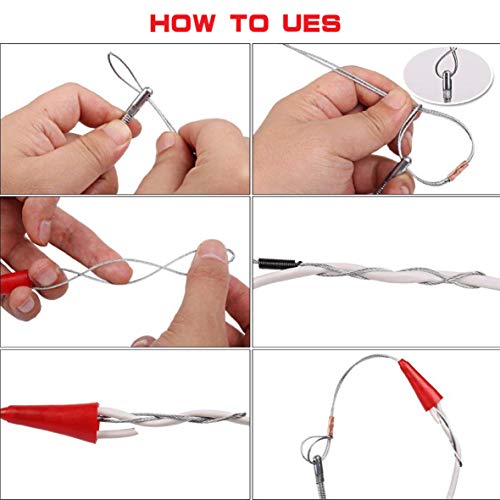 HOW TO UES