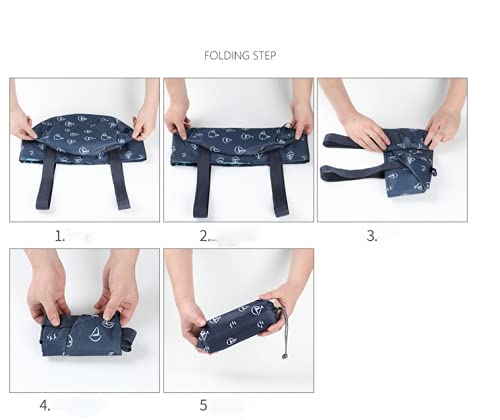 FOLDING STEP

1.

2.

3.

4.

5