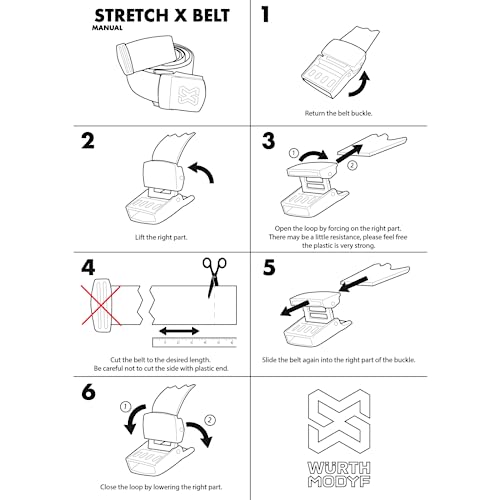 STRETCH X BELT
MANUAL

1

Return the belt buckle.

2

Lift the right part.

3

1

2

Open the loop by forcing on the right part. There may be a little resistance, please feel free the plastic is very strong.

4

Cut the belt to the desired length. Be careful not to cut the side with plastic end.

5

Slide the belt again into the right part of the buckle.

6

1

2

Close the loop by lowering the right part.

WÜRTH
MODYF