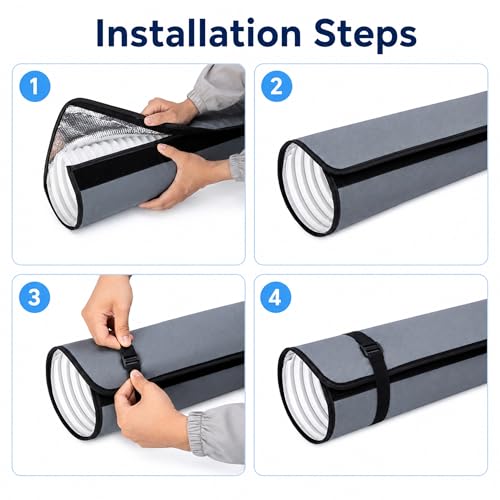 Installation Steps

1

2

3

4