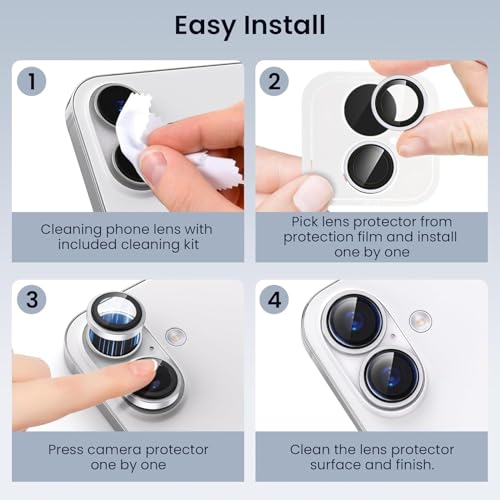 Easy Install

1

Cleaning phone lens with included cleaning kit

2

Pick lens protector from protection film and install one by one

3

Press camera protector one by one

4

Clean the lens protector surface and finish.