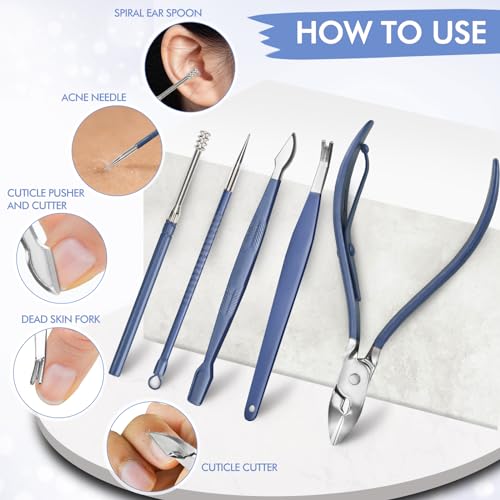 HOW TO USE

SPIRAL EAR SPOON

ACNE NEEDLE

CUTICLE PUSHER AND CUTTER

DEAD SKIN FORK

CUTICLE CUTTER