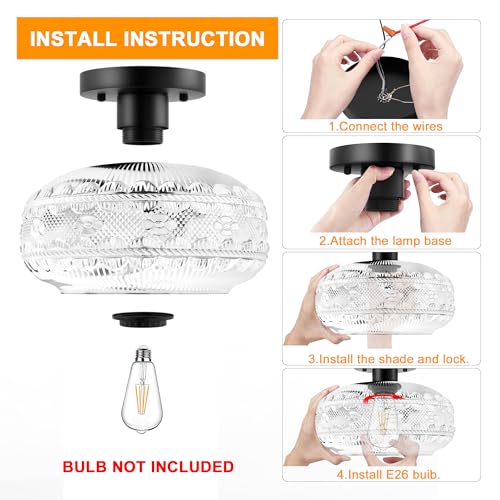 INSTALL INSTRUCTION

BULB NOT INCLUDED

1.Connect the wires

2.Attach the lamp base

3.Install the shade and lock.

4.Install E26 buib.