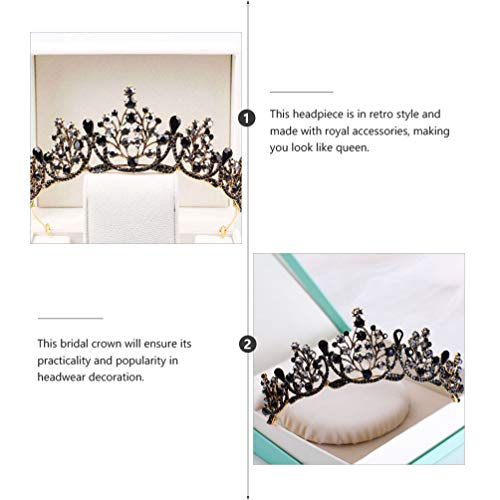 1

This headpiece is in retro style and made with royal accessories, making you look like queen.

This bridal crown will ensure its practicality and popularity in headwear decoration.

2