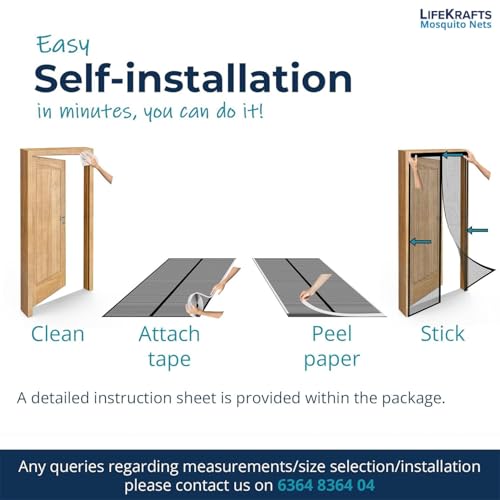 LIFEKRAFTS
Mosquito Nets

Easy
Self-installation
in minutes, you can do it!

Clean

Attach tape

Peel paper

Stick

A detailed instruction sheet is provided within the package.

Any queries regarding measurements/size selection/installation please contact us on 6364 8364 04