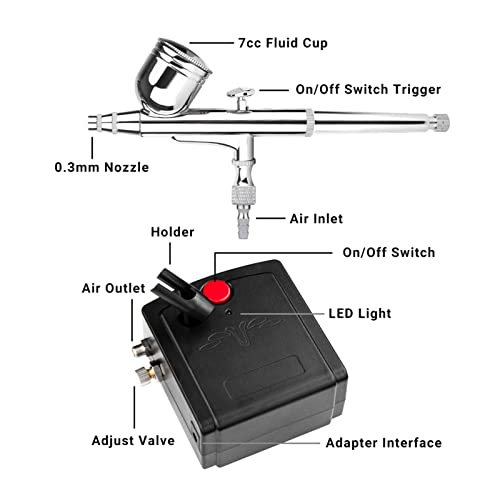 7cc Fluid Cup

On/Off Switch Trigger

0.3mm Nozzle

Air Inlet

Holder

On/Off Switch

Air Outlet

LED Light

Adjust Valve

Adapter Interface