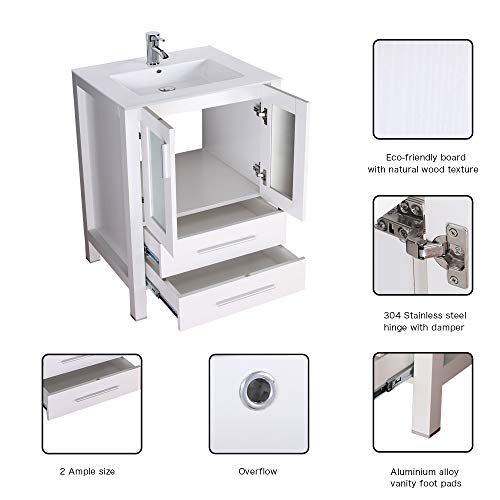 Eco-friendly board with natural wood texture

304 Stainless steel hinge with damper

2 Ample size

Overflow

Aluminium alloy vanity foot pads