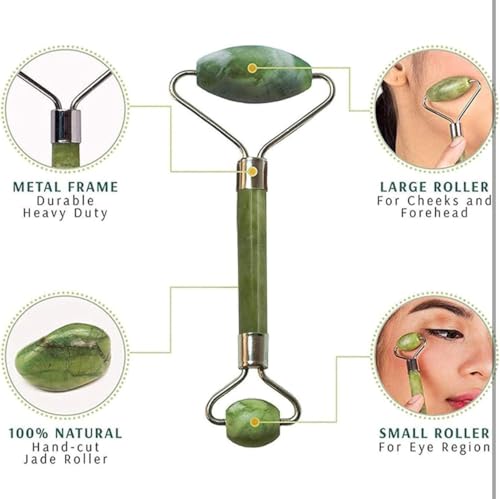 METAL FRAME
Durable
Heavy Duty

LARGE ROLLER
For Cheeks and
Forehead

100% NATURAL
Hand-cut
Jade Roller

SMALL ROLLER
For Eye Region