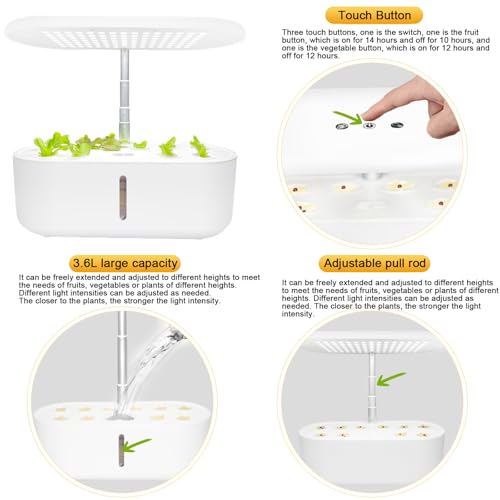 Touch Button

Three touch buttons, one is the switch, one is the fruit button, which is on for 14 hours and off for 10 hours, and one is the vegetable button, which is on for 12 hours and off for 12 hours.

3.6L large capacity

It can be freely extended and adjusted to different heights to meet the needs of fruits, vegetables or plants of different heights. Different light intensities can be adjusted as needed. The closer to the plants, the stronger the light intensity.

Adjustable pull rod

It can be freely extended and adjusted to different heights to meet the needs of fruits, vegetables or plants of different heights. Different light intensities can be adjusted as needed. The closer to the plants, the stronger the light intensity.