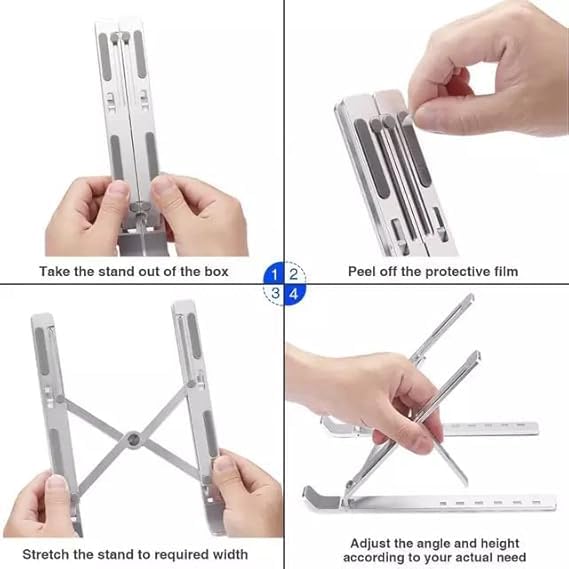 Take the stand out of the box

1 2
3 4

Peel off the protective film

Stretch the stand to required width

Adjust the angle and height according to your actual need