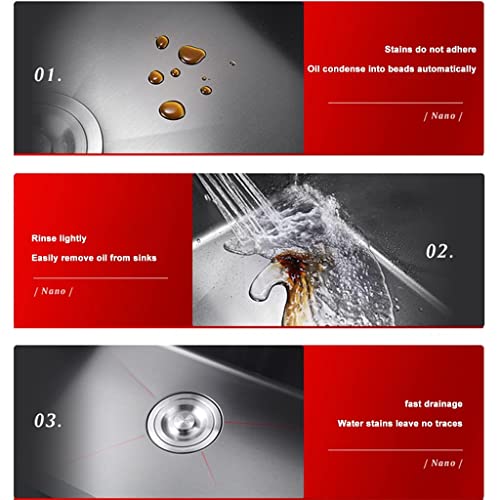 01.

Stains do not adhere

Oil condense into beads automatically

/ Nano /

Rinse lightly

Easily remove oil from sinks

/ Nano /

02.

03.

fast drainage

Water stains leave no traces

/ Nano /