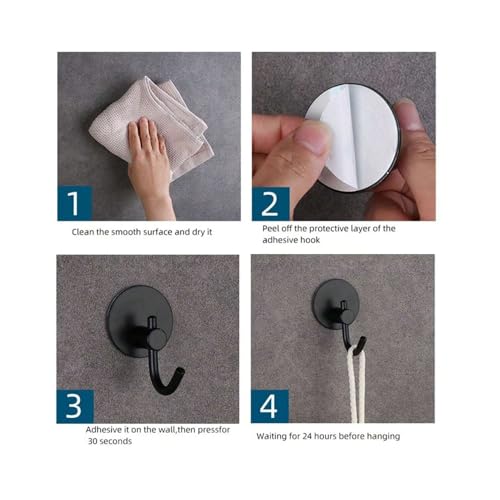 1

Clean the smooth surface and dry it

2

Peel off the protective layer of the adhesive hook

3

Adhesive it on the wall,then pressfor 30 seconds

4

Waiting for 24 hours before hanging