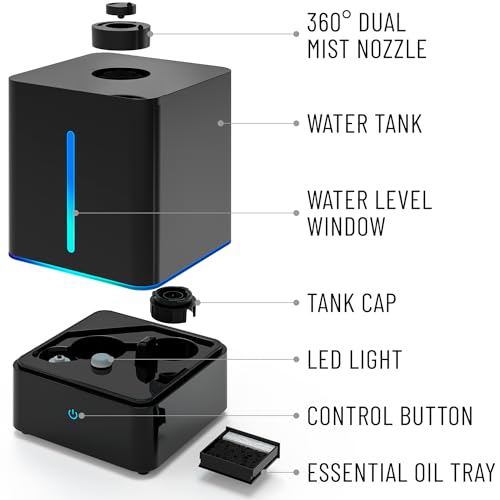 360° DUAL MIST NOZZLE

WATER TANK

WATER LEVEL WINDOW

TANK CAP

LED LIGHT

CONTROL BUTTON

ESSENTIAL OIL TRAY