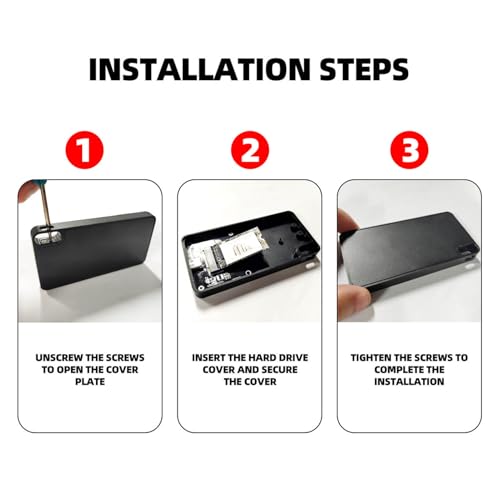 INSTALLATION STEPS

1

UNSCREW THE SCREWS TO OPEN THE COVER PLATE

2

INSERT THE HARD DRIVE COVER AND SECURE THE COVER

3

TIGHTEN THE SCREWS TO COMPLETE THE INSTALLATION