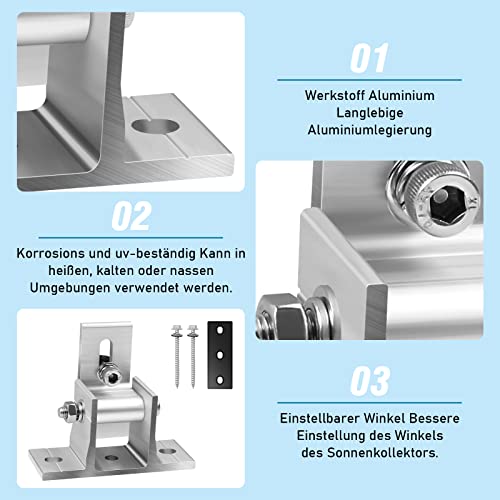 01

Werkstoff Aluminium
Langlebige
Aluminiumlegierung

02

Korrosions und uv-beständig Kann in heißen, kalten oder nassen Umgebungen verwendet werden.

03

Einstellbarer Winkel Bessere Einstellung des Winkels des Sonnenkollektors.