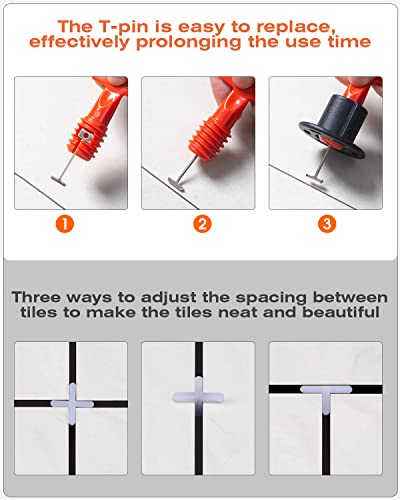 The T-pin is easy to replace, effectively prolonging the use time

1

2

3

Three ways to adjust the spacing between tiles to make the tiles neat and beautiful