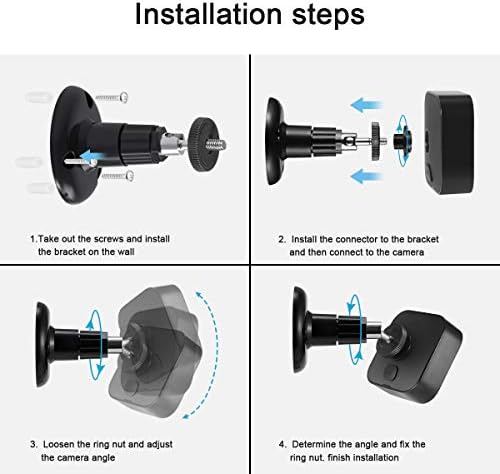 Installation steps

1.Take out the screws and install the bracket on the wall

2. Install the connector to the bracket and then connect to the camera

3. Loosen the ring nut and adjust the camera angle

4. Determine the angle and fix the ring nut. finish installation