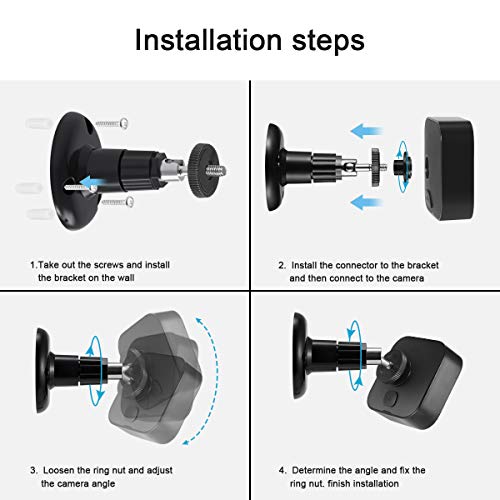 Installation steps

1.Take out the screws and install the bracket on the wall

2. Install the connector to the bracket and then connect to the camera

3. Loosen the ring nut and adjust the camera angle

4. Determine the angle and fix the ring nut. finish installation