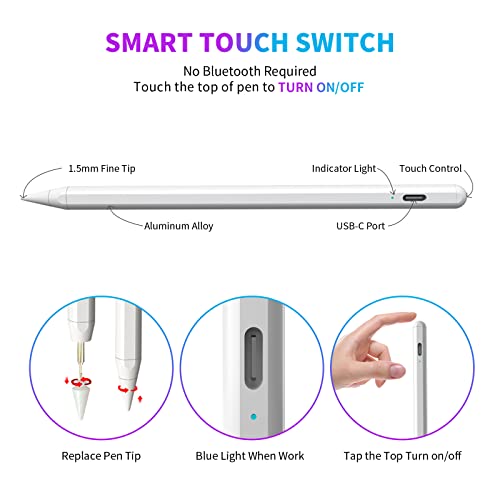 SMART TOUCH SWITCH

No Bluetooth Required
Touch the top of pen to TURN ON/OFF

1.5mm Fine Tip

Indicator Light

Touch Control

Aluminum Alloy

USB-C Port

Replace Pen Tip

Blue Light When Work

Tap the Top Turn on/off