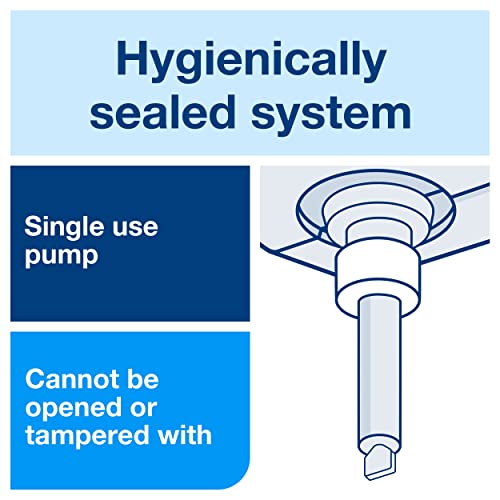 Hygienically sealed system

Single use pump

Cannot be opened or tampered with