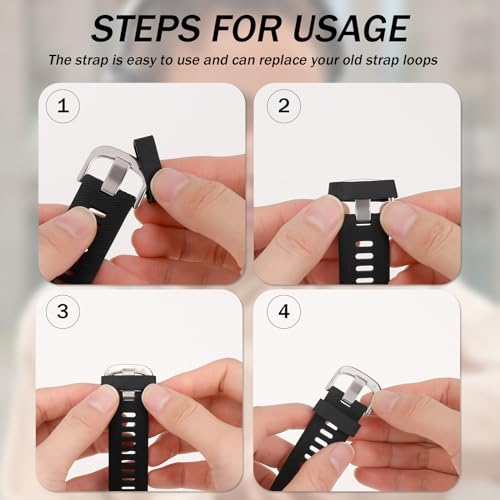 STEPS FOR USAGE

The strap is easy to use and can replace your old strap loops

1

2

3

4