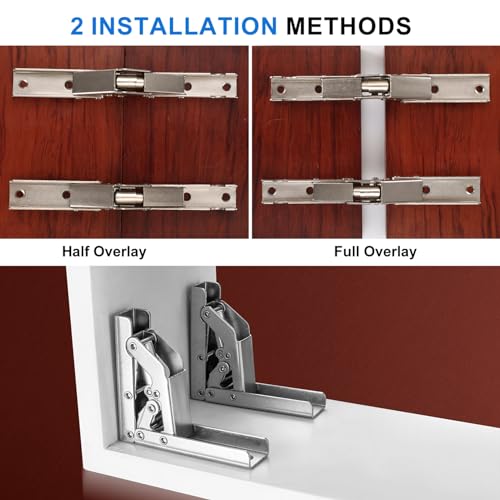 2 INSTALLATION METHODS

Half Overlay

Full Overlay