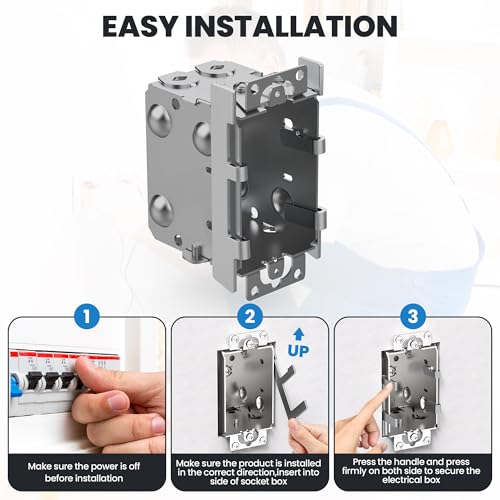 EASY INSTALLATION

1

Make sure the power is off before installation

2

UP

Make sure the product is installed in the correct direction,insert into side of socket box

3

Press the handle and press firmly on both side to secure the electrical box