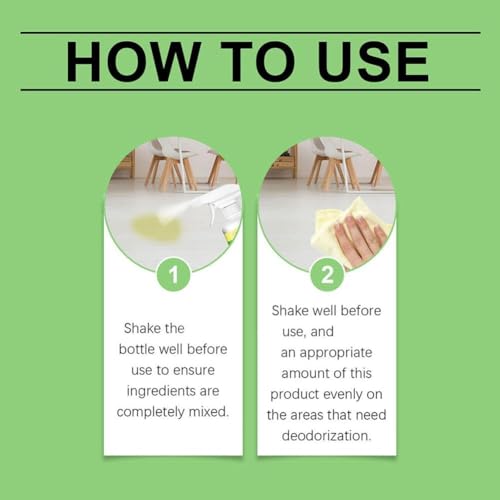 HOW TO USE

1

Shake the bottle well before use to ensure ingredients are completely mixed.

2

Shake well before use, and an appropriate amount of this product evenly on the areas that need deodorization.