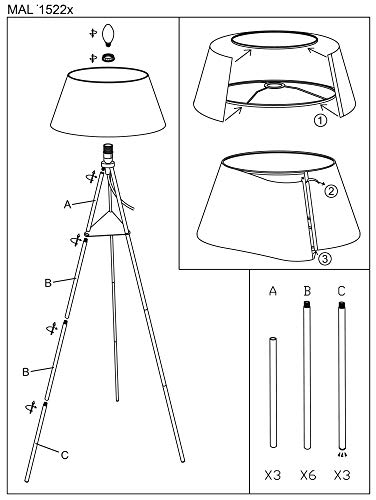 MAL 1522x

A

B

B

C

①

②

③

A B C

X3 X6 X3