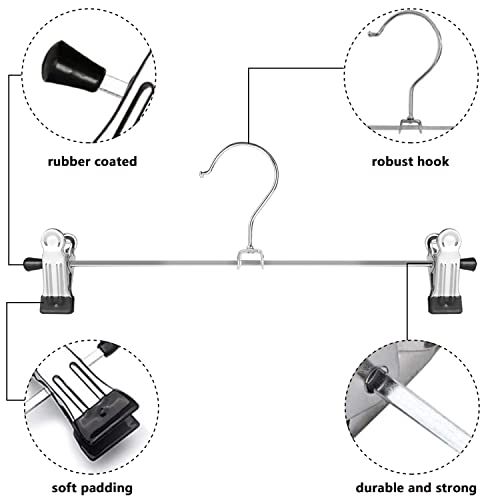 rubber coated

robust hook

soft padding

durable and strong