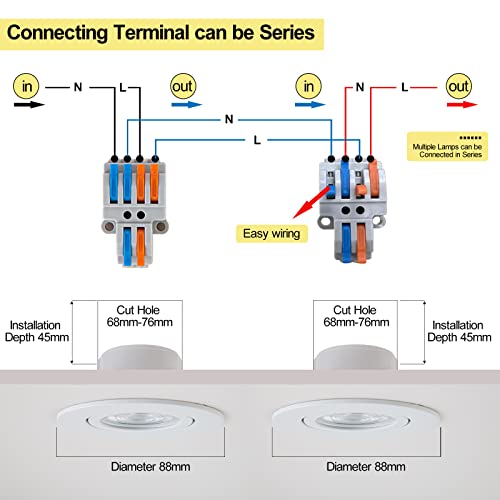 Connecting Terminal can be Series

in N L out

in N L out

N

L

Multiple Lamps can be Connected in Series

Easy wiring

Installation Depth 45mm

Cut Hole 68mm-76mm

Cut Hole 68mm-76mm

Installation Depth 45mm

Diameter 88mm

Diameter 88mm