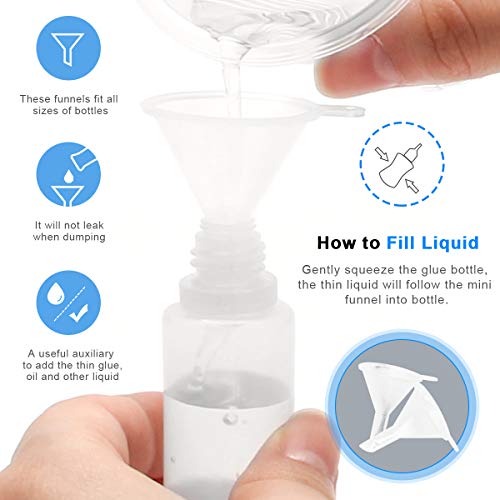 These funnels fit all sizes of bottles

It will not leak when dumping

A useful auxiliary to add the thin glue, oil and other liquid

How to Fill Liquid

Gently squeeze the glue bottle, the thin liquid will follow the mini funnel into bottle.