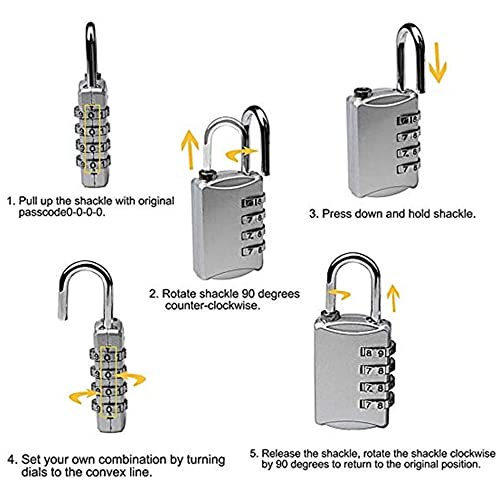 1. Pull up the shackle with original passcode0-0-0-0.

2. Rotate shackle 90 degrees counter-clockwise.

3. Press down and hold shackle.

4. Set your own combination by turning dials to the convex line.

5. Release the shackle, rotate the shackle clockwise by 90 degrees to return to the original position.