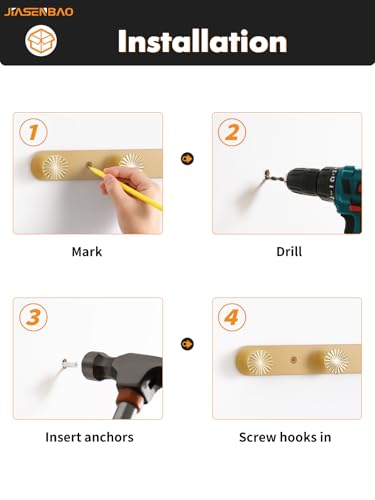 JIASENBAO

Installation

1

Mark

2

Drill

3

Insert anchors

4

Screw hooks in