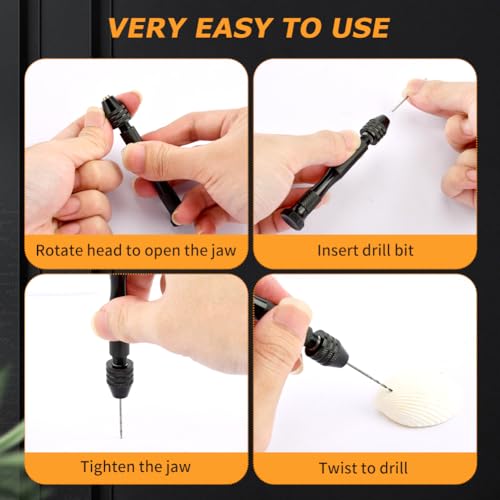 VERY EASY TO USE

Rotate head to open the jaw

Insert drill bit

Tighten the jaw

Twist to drill