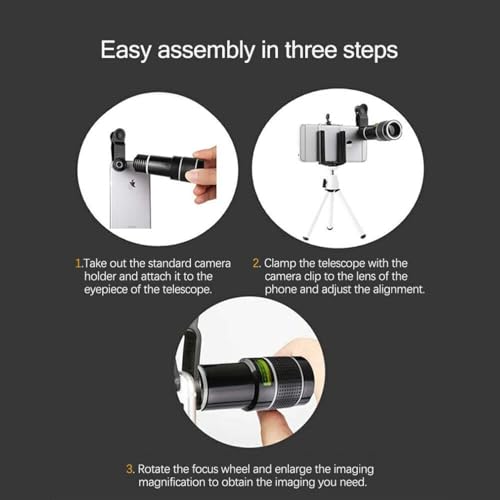 Easy assembly in three steps

1.Take out the standard camera holder and attach it to the eyepiece of the telescope.

2. Clamp the telescope with the camera clip to the lens of the phone and adjust the alignment.

3. Rotate the focus wheel and enlarge the imaging magnification to obtain the imaging you need.