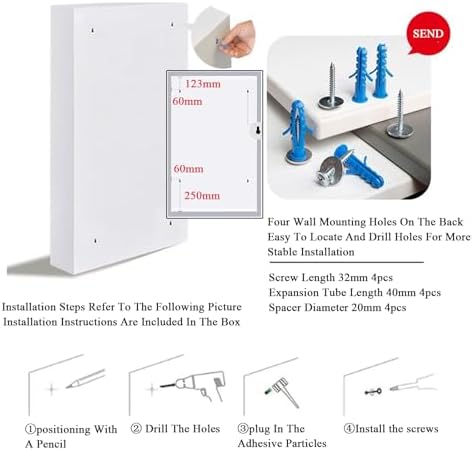 123mm
60mm
60mm
250mm

SEND

Four Wall Mounting Holes On The Back Easy To Locate And Drill Holes For More Stable Installation

Screw Length 32mm 4pcs
Expansion Tube Length 40mm 4pcs
Spacer Diameter 20mm 4pcs

Installation Steps Refer To The Following Picture
Installation Instructions Are Included In The Box

①positioning With A Pencil
② Drill The Holes
③plug In The Adhesive Particles
④Install the screws