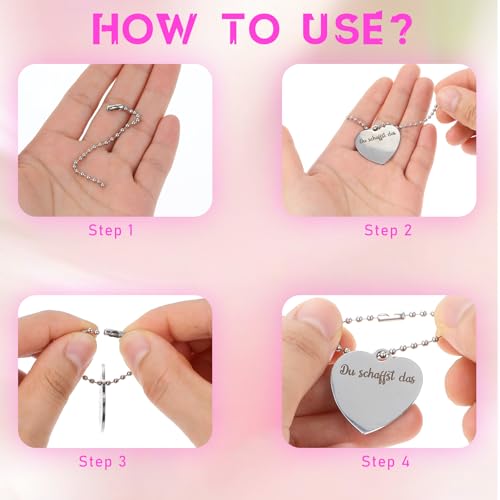 HOW TO USE?

Step 1

Du schaffst das

Step 2

Step 3

Du schaffst das

Step 4