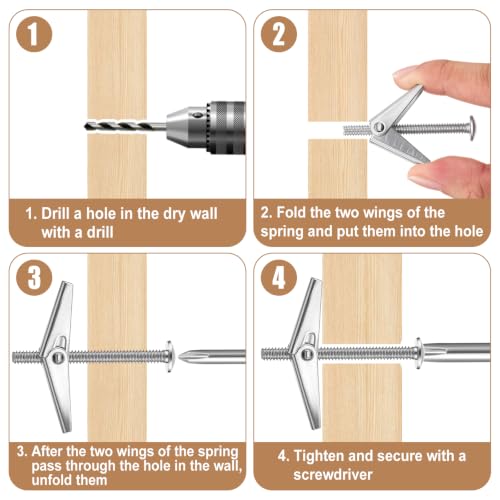 1

1. Drill a hole in the dry wall with a drill

2

2. Fold the two wings of the spring and put them into the hole

3

3. After the two wings of the spring pass through the hole in the wall, unfold them

4

4. Tighten and secure with a screwdriver